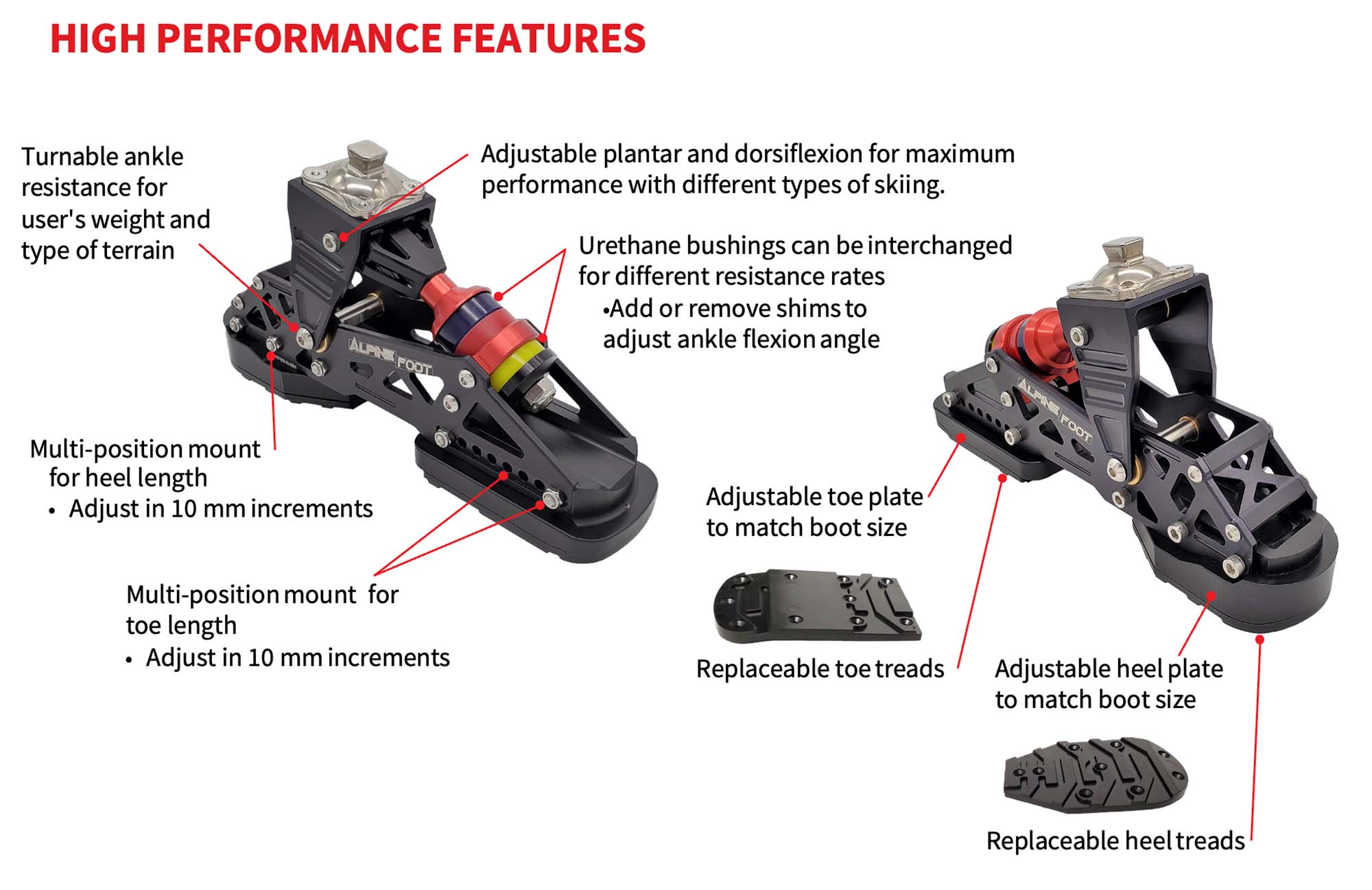 HIGH PERFORMANCE FEATURES

Turnable ankle resistance for user's weight and type of terrain

Adjustable plantar and dorsiflexion for maximum performance with different types of skiing.

Urethane bushings can be interchanged for different resistance rates
•Add or remove shims to adjust ankle flexion angle

ALPINE FOOT

Multi-position mount for heel length
• Adjust in 10 mm increments

Multi-position mount for toe length
• Adjust in 10 mm increments

ALPINE FOOT

Adjustable toe plate to match boot size

Replaceable toe treads

Adjustable heel plate to match boot size

Replaceable heel treads